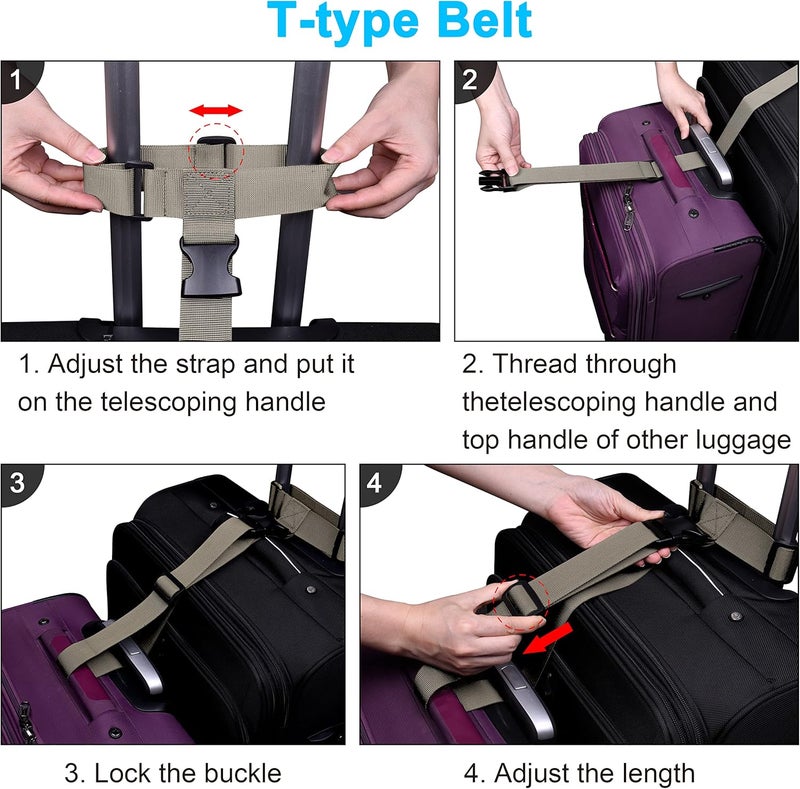 T-type Belt

1

2

1. Adjust the strap and put it on the telescoping handle

2. Thread through thetelescoping handle and top handle of other luggage

3

4

3. Lock the buckle

4. Adjust the length